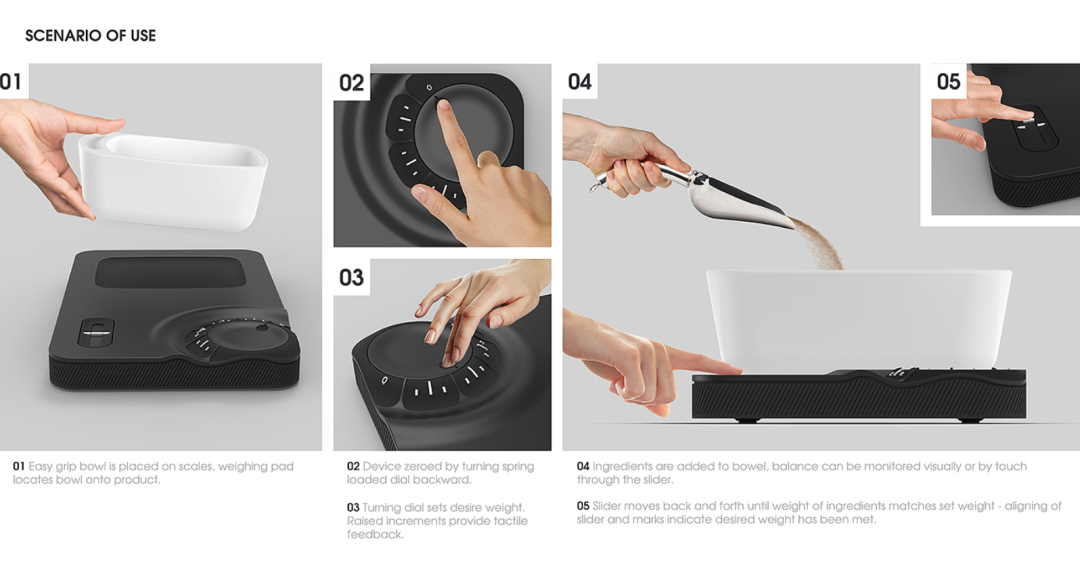 SCENARIO OF USE

01

02

03

04

05

**01** Easy grip bowl is placed on scales, weighing pad locates bowl onto product.

**02** Device zeroed by turning spring loaded dial backward.

**03** Turning dial sets desire weight. Raised increments provide tactile feedback.

**04** Ingredients are added to bowel, balance can be monitored visually or by touch through the slider.

**05** Slider moves back and forth until weight of ingredients matches set weight - aligning of slider and marks indicate desired weight has been met.