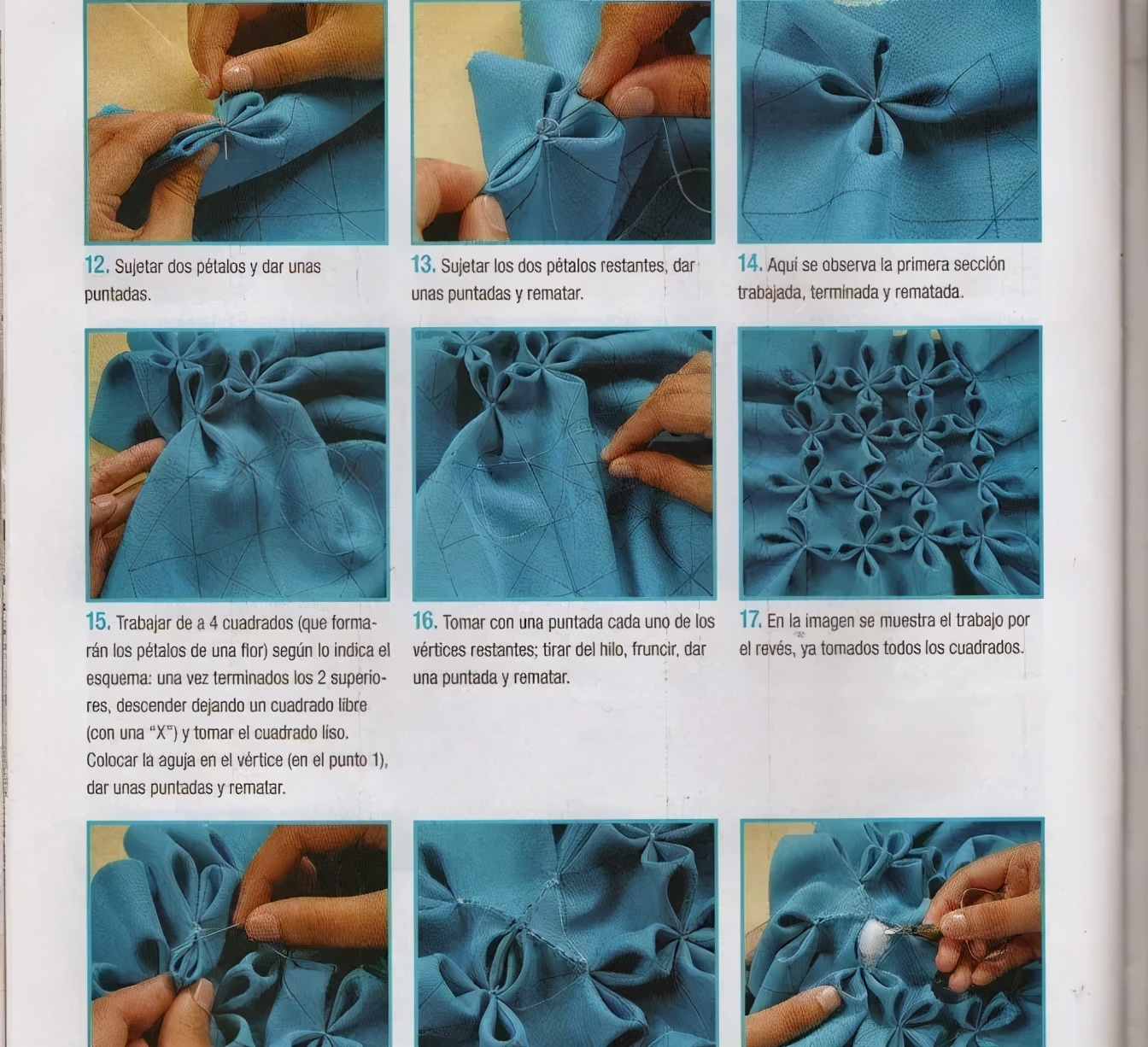 12. Sujetar dos pétalos y dar unas puntadas.

13. Sujetar los dos pétalos restantes, dar unas puntadas y rematar.

14. Aquí se observa la primera sección trabajada, terminada y rematada.

15. Trabajar de a 4 cuadrados (que formarán los pétalos de una flor) según lo indica el esquema: una vez terminados los 2 superiores, descender dejando un cuadrado libre (con una "X") y tomar el cuadrado liso. Colocar la aguja en el vértice (en el punto 1), dar unas puntadas y rematar.

16. Tomar con una puntada cada uno de los vértices restantes; tirar del hilo, fruncir, dar una puntada y rematar.

17. En la imagen se muestra el trabajo por el revés, ya tomados todos los cuadrados.