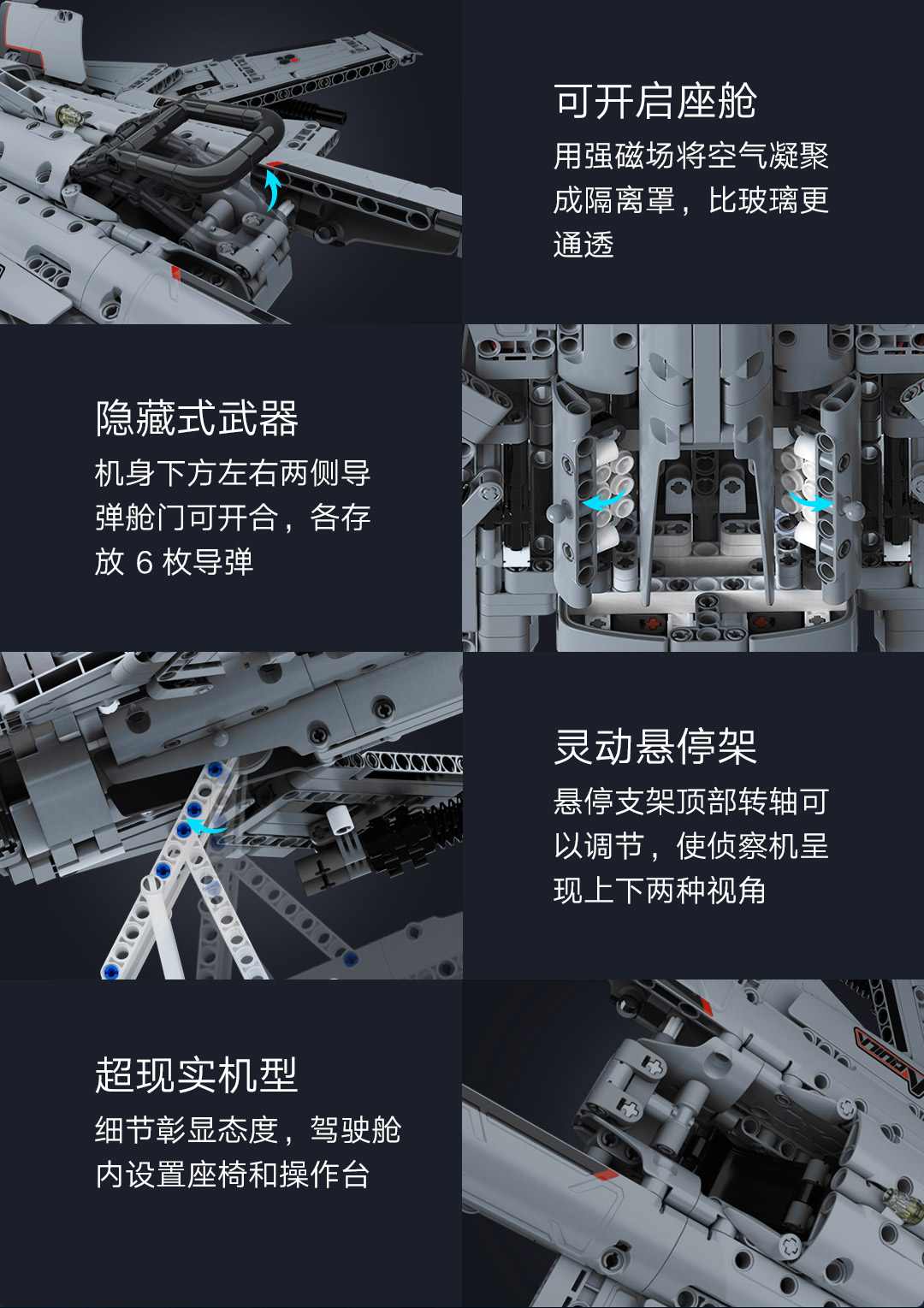 可开启座舱

用强磁场将空气凝聚成隔离罩，比玻璃更通透

隐藏式武器

机身下方左右两侧导弹舱门可开合，各存放 6 枚导弹

灵动悬停架

悬停支架顶部转轴可以调节，使侦察机呈现上下两种视角

超现实机型

细节彰显态度，驾驶舱内设置座椅和操作台