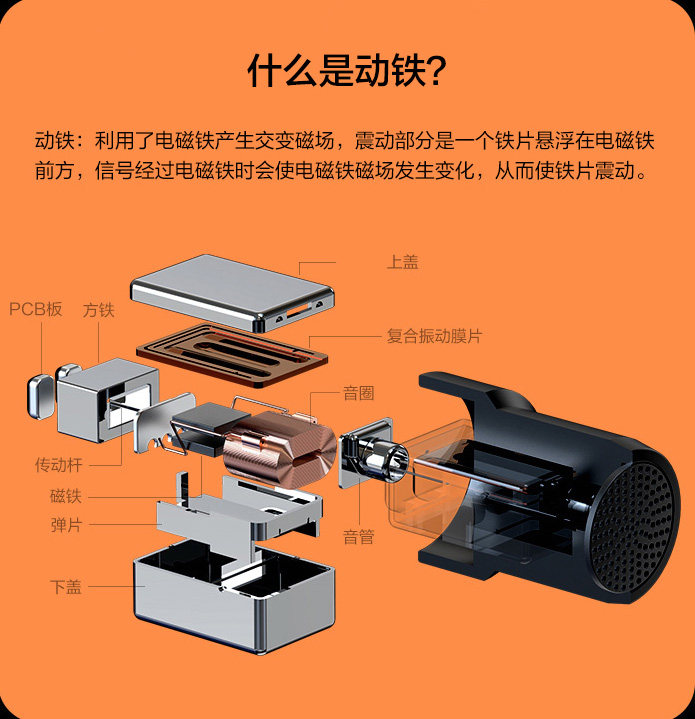 什么是动铁?

动铁：利用了电磁铁产生交变磁场，震动部分是一个铁片悬浮在电磁铁前方，信号经过电磁铁时会使电磁铁磁场发生变化，从而使铁片震动。

上盖

PCB板

方铁

复合振动膜片

音圈

传动杆

磁铁

弹片

音管

下盖