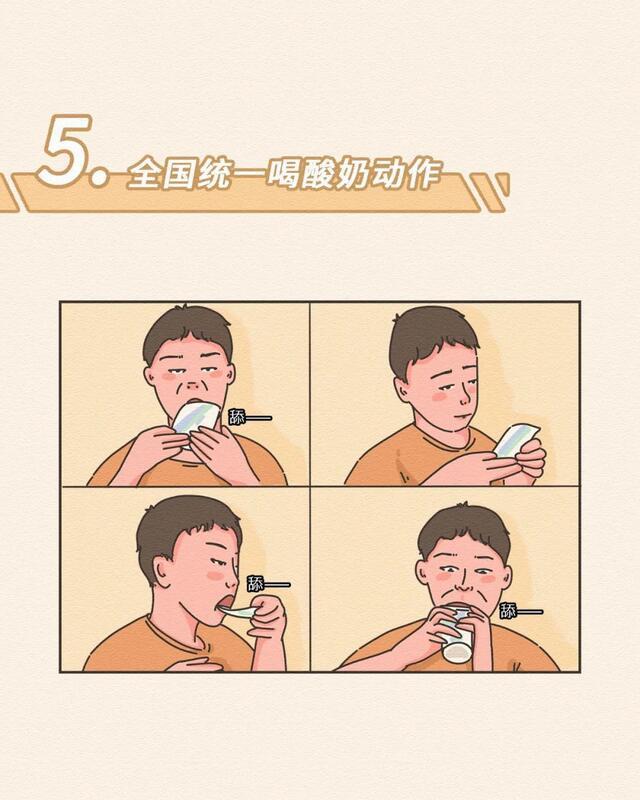 5. 全国统一喝酸奶动作

舔——

舔——

舔——