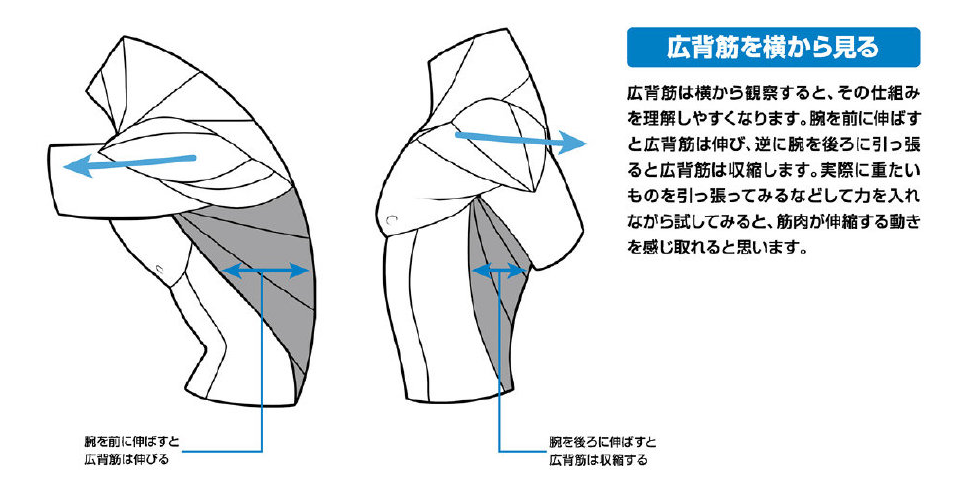 広背筋を横から見る

広背筋は横から観察すると、その仕組みを理解しやすくなります。腕を前に伸ばすと広背筋は伸び、逆に腕を後ろに引っ張ると広背筋は収縮します。実際に重たいものを引っ張ってみるなどして力を入れながら試してみると、筋肉が伸縮する動きを感じ取れると思います。

腕を前に伸ばすと
広背筋は伸びる

腕を後ろに伸ばすと
広背筋は収縮する