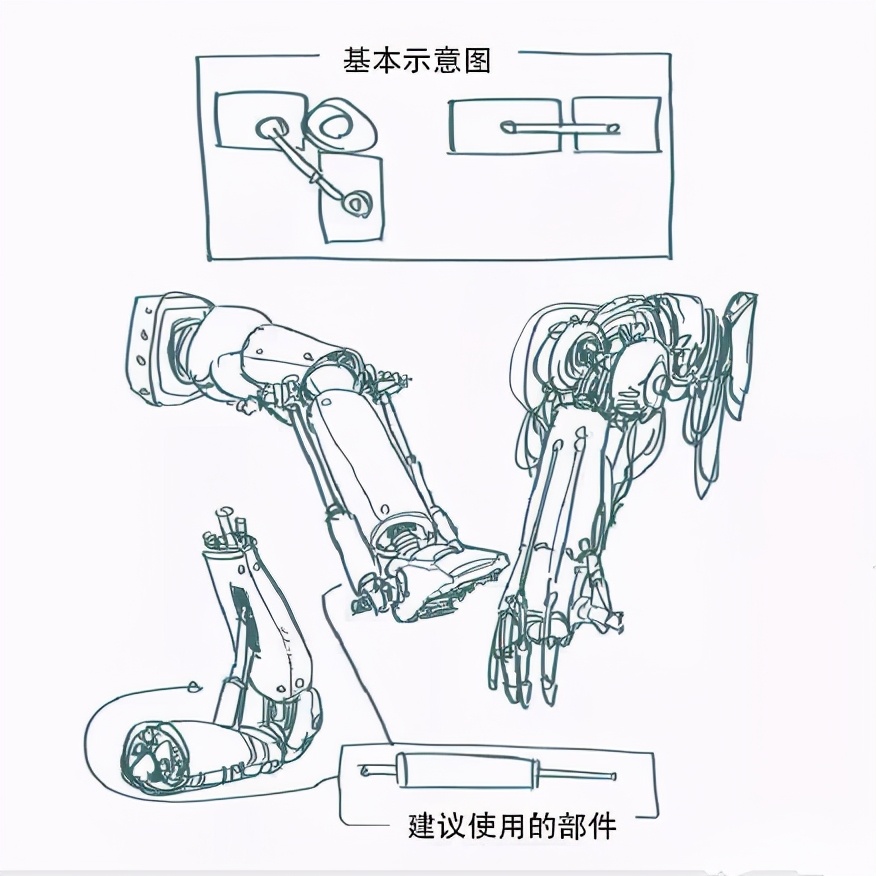 基本示意图

建议使用的部件