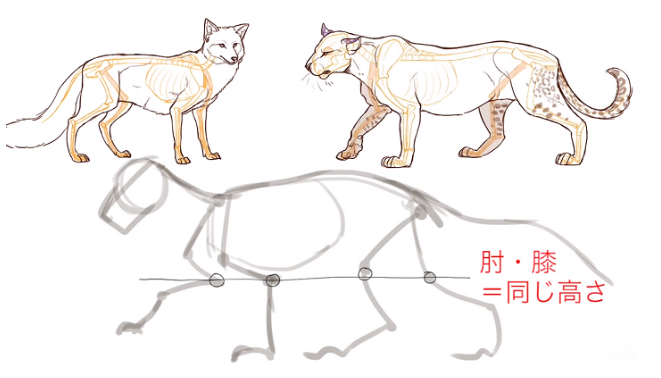 肘・膝
＝同じ高さ