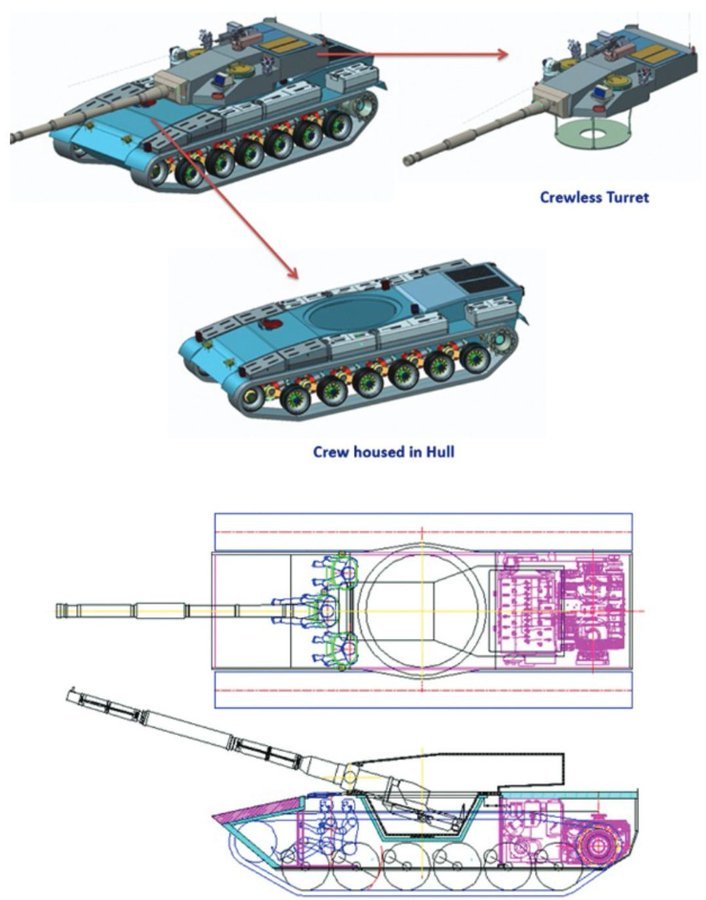 Crewless Turret

Crew housed in Hull