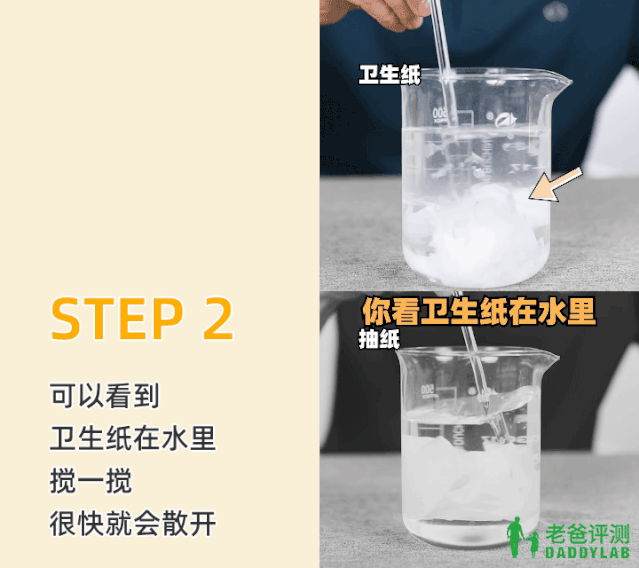 STEP 2

可以看到
卫生纸在水里
搅一搅
很快就会散开

卫生纸

500

你看卫生纸在水里

抽纸

500

老爸评测
DADDYLAB