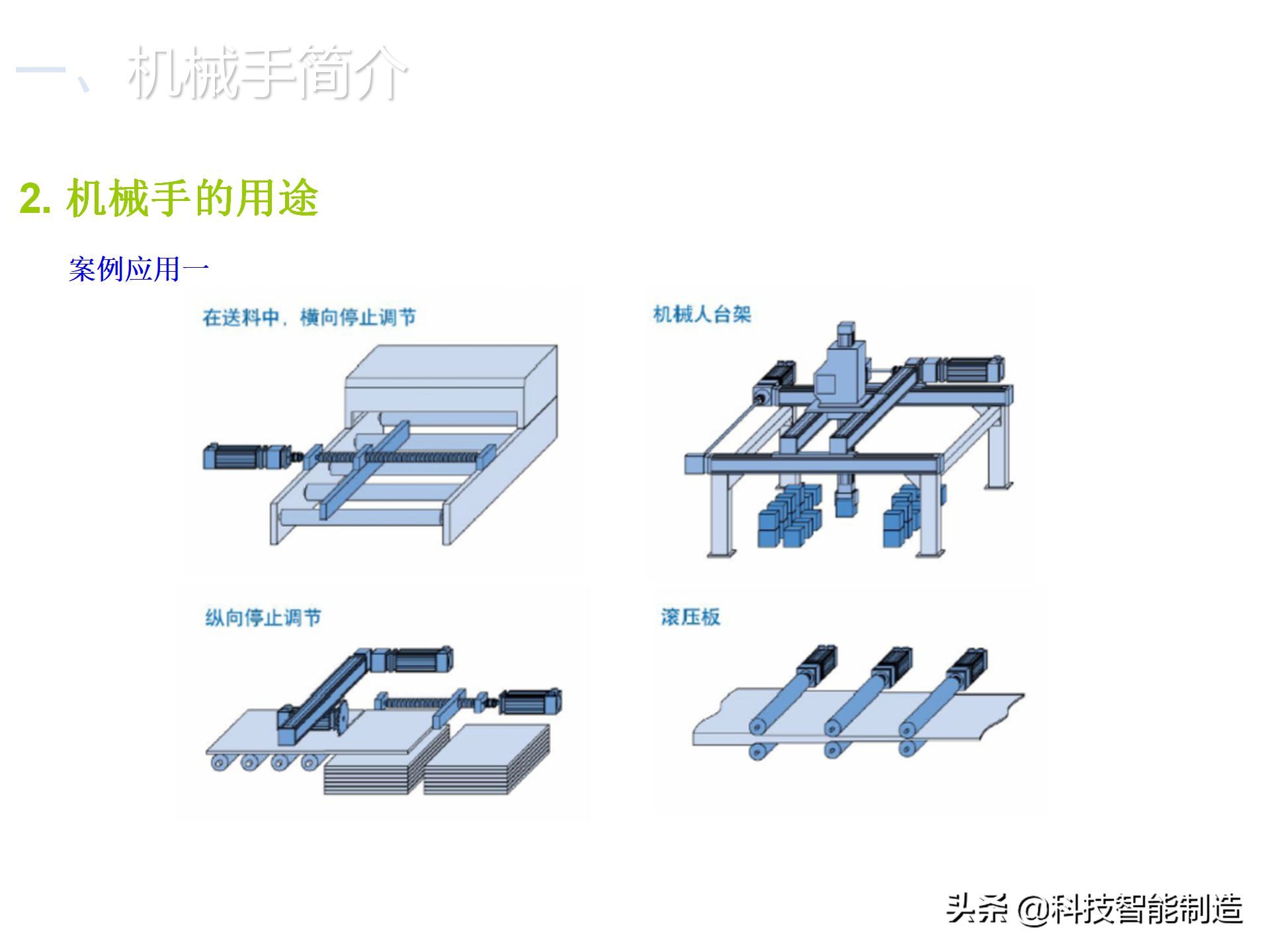 一、机械手简介

2. 机械手的用途

案例应用一

在送料中，横向停止调节

机械人台架

纵向停止调节

滚压板

头条 @科技智能制造